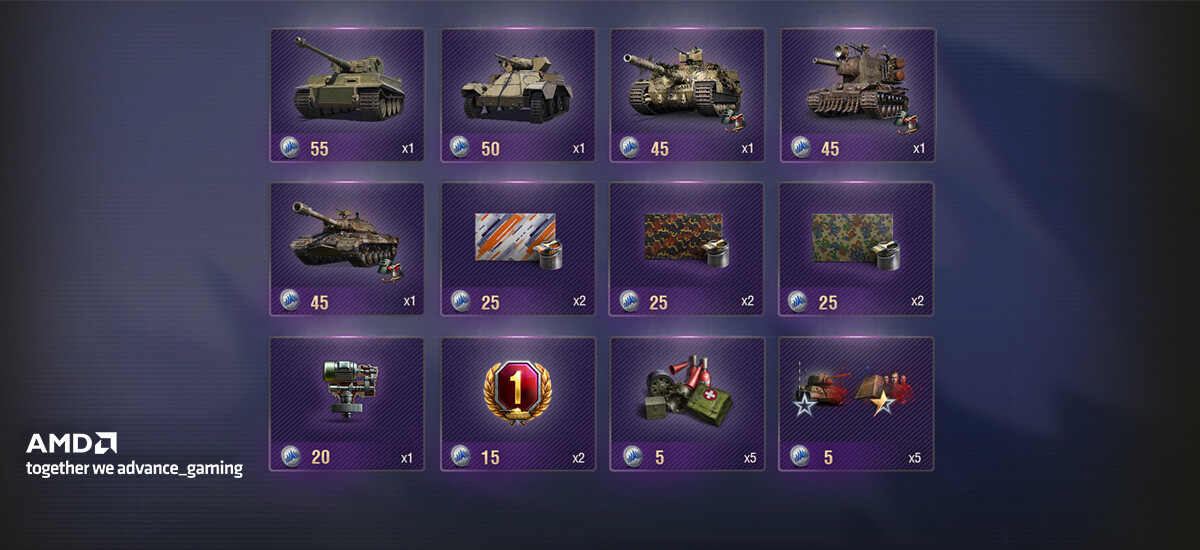 55 x1
50 x1
45 x1
45 x1
45 x1
25 x2
25 x2
25 x2
20 x1
1
15 x2
5 x5
5 x5

AMD
together we advance_gaming